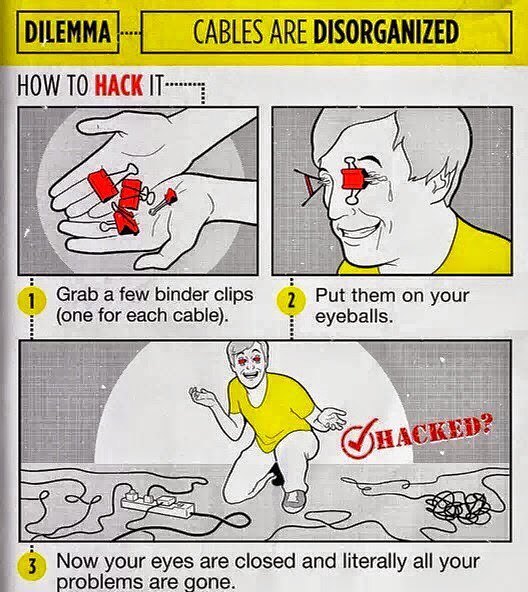 DILEMMA

CABLES ARE DISORGANIZED

HOW TO HACK IT

1 Grab a few binder clips (one for each cable).

2 Put them on your eyeballs.

HACKED?

3 Now your eyes are closed and literally all your problems are gone.